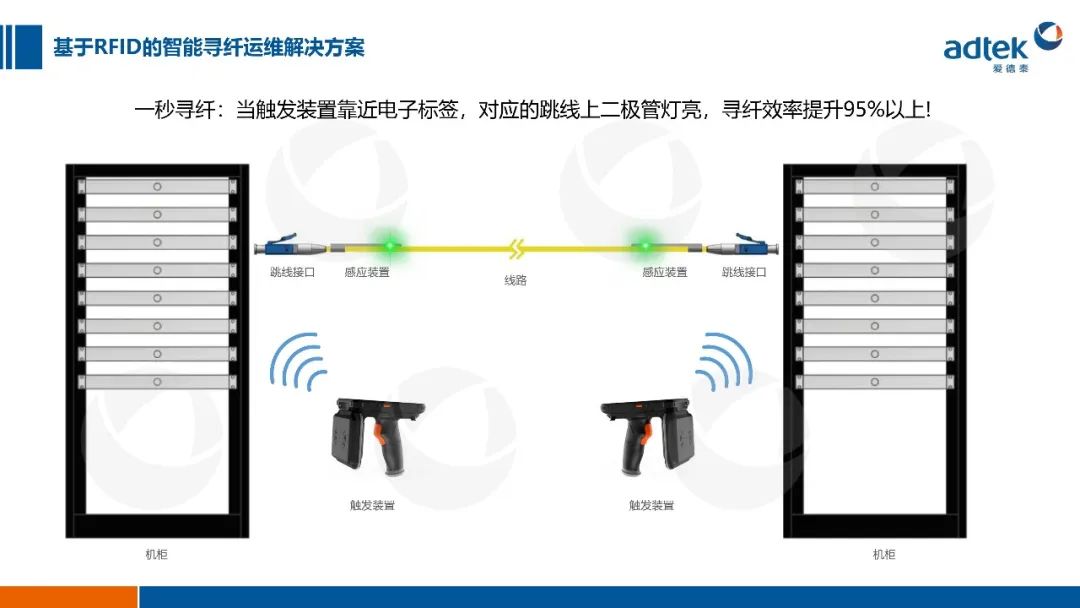 基于RFID的智能寻纤运维解决方案

adtek
爱德泰

一秒寻纤：当触发装置靠近电子标签，对应的跳线上二极管灯亮，寻纤效率提升95%以上!

跳线接口 感应装置 线路 感应装置 跳线接口

触发装置 触发装置

机柜 机柜