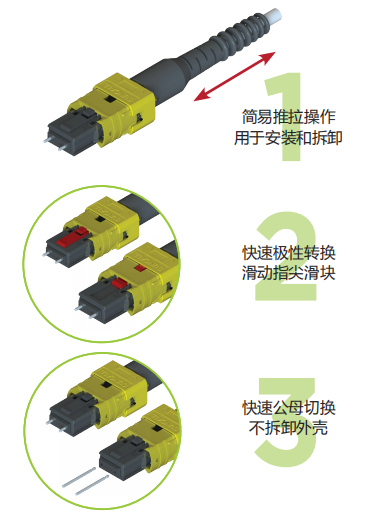 1
简易推拉操作
用于安装和拆卸

2
快速极性转换
滑动指尖滑块

3
快速公母切换
不拆卸外壳