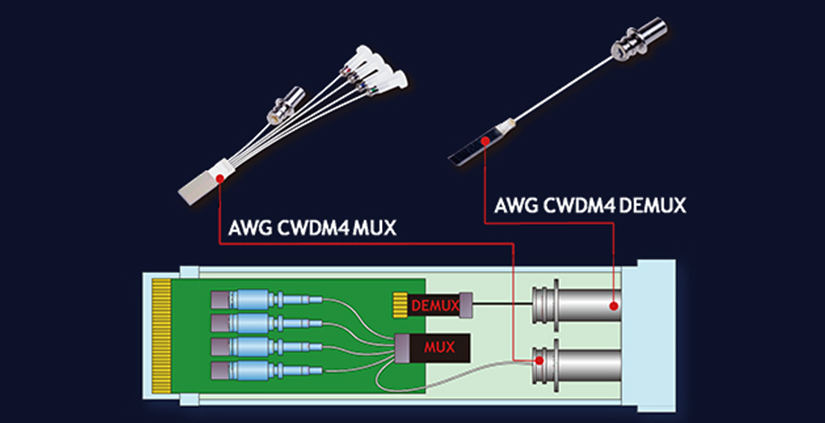 AWG CWDM4 MUX

AWG CWDM4 DEMUX

DEMUX

MUX