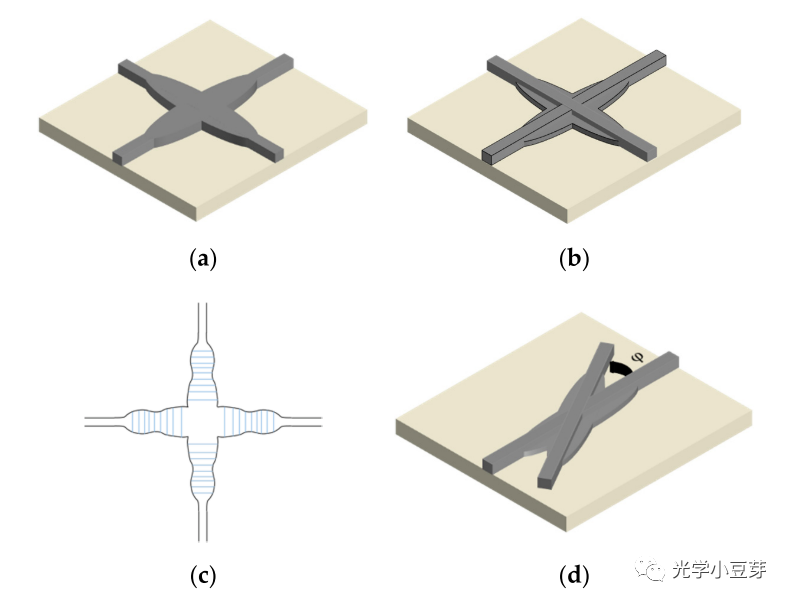 (a)

(b)

(c)

φ

(d)

光学小豆芽