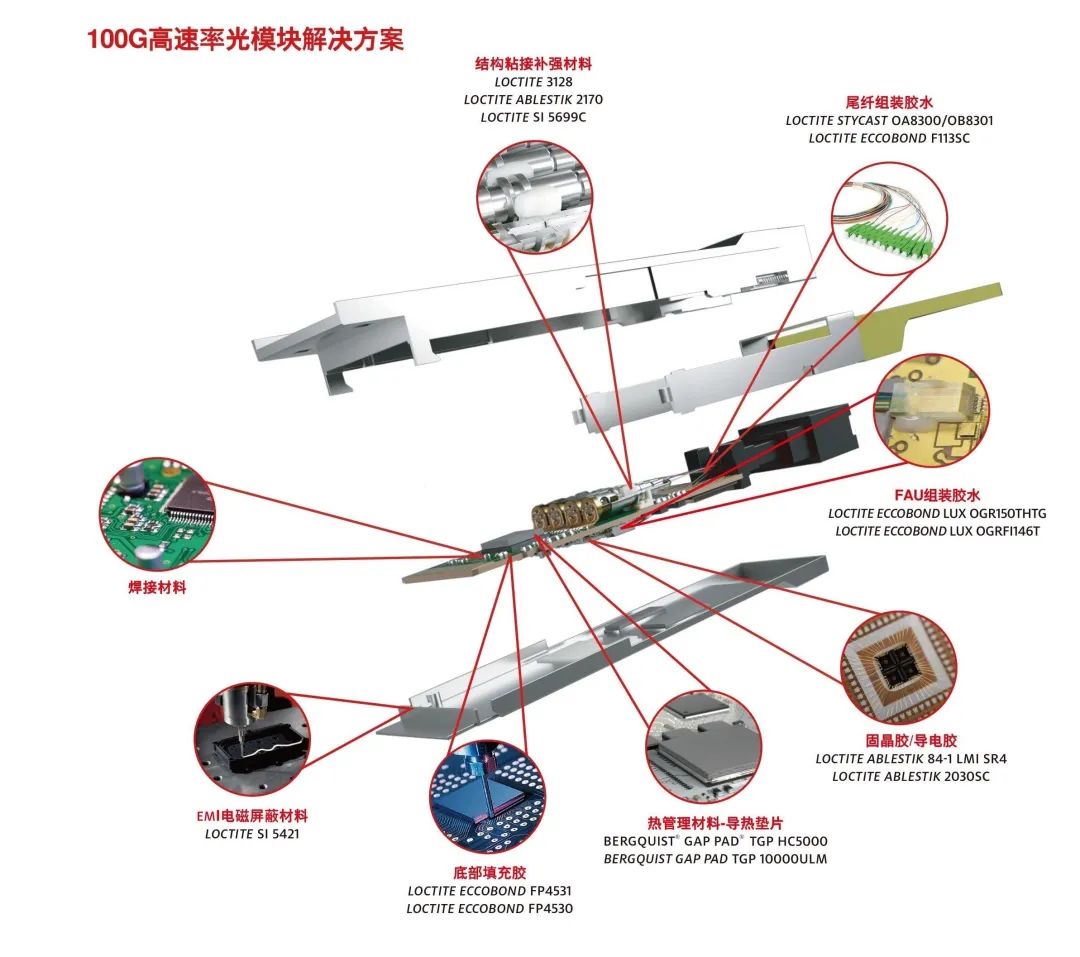 100G高速率光模块解决方案

结构粘接补强材料
LOCTITE 3128
LOCTITE ABLESTIK 2170
LOCTITE SI 5699C

尾纤组装胶水
LOCTITE STYCAST OA8300/OB8301
LOCTITE ECCOBOND F113SC

FAU组装胶水
LOCTITE ECCOBOND LUX OGR150THTG
LOCTITE ECCOBOND LUX OGRFI146T

焊接材料

固晶胶/导电胶
LOCTITE ABLESTIK 84-1 LMI SR4
LOCTITE ABLESTIK 2030SC

EMI电磁屏蔽材料
LOCTITE SI 5421

热管理材料-导热垫片
BERGQUIST® GAP PAD® TGP HC5000
BERGQUIST GAP PAD TGP 10000ULM

底部填充胶
LOCTITE ECCOBOND FP4531
LOCTITE ECCOBOND FP4530