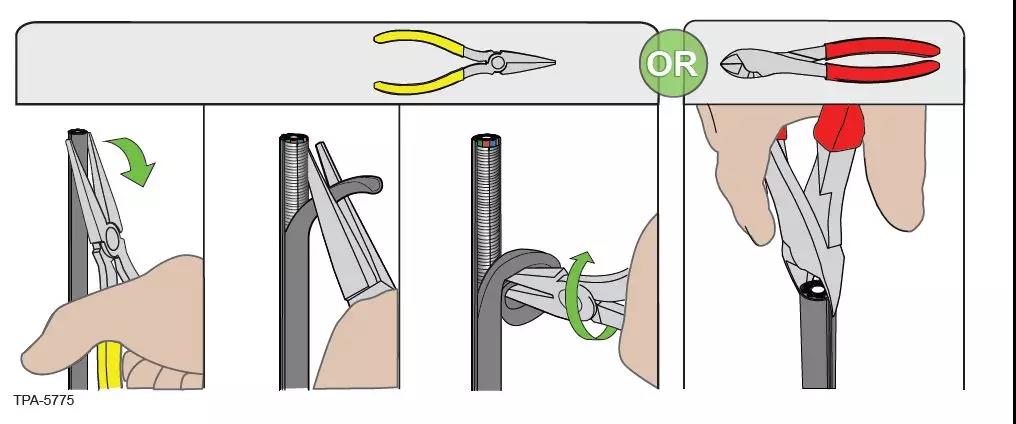 OR

TPA-5775