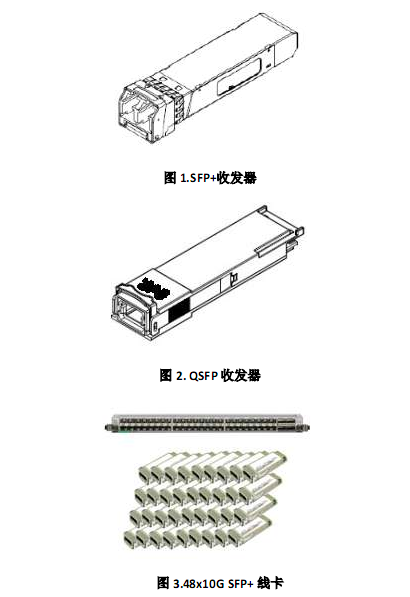 图 1.SFP+收发器

图 2. QSFP 收发器

图 3.48x10G SFP+ 线卡