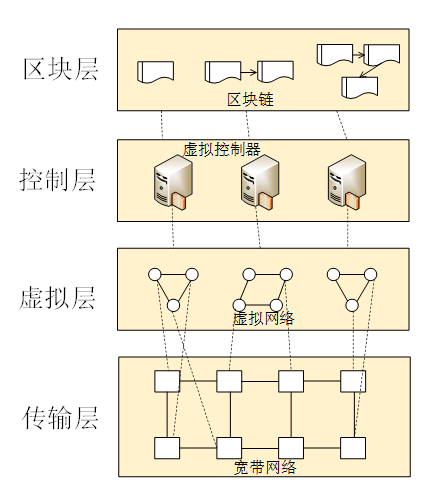 区块层

区块链

控制层

虚拟控制器

虚拟层

虚拟网络

传输层

宽带网络